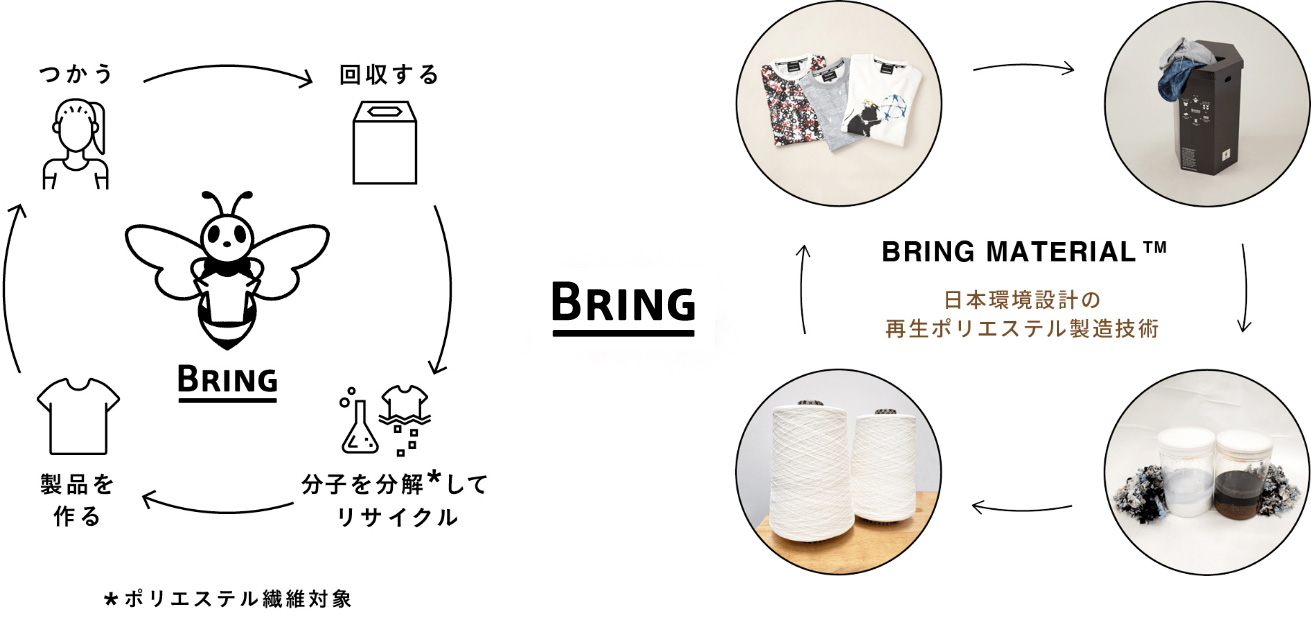 つかう

回収する

BRING

製品を作る

分子を分解*してリサイクル

*ポリエステル繊維対象

BRING

BRING MATERIAL™

日本環境設計の
再生ポリエステル製造技術